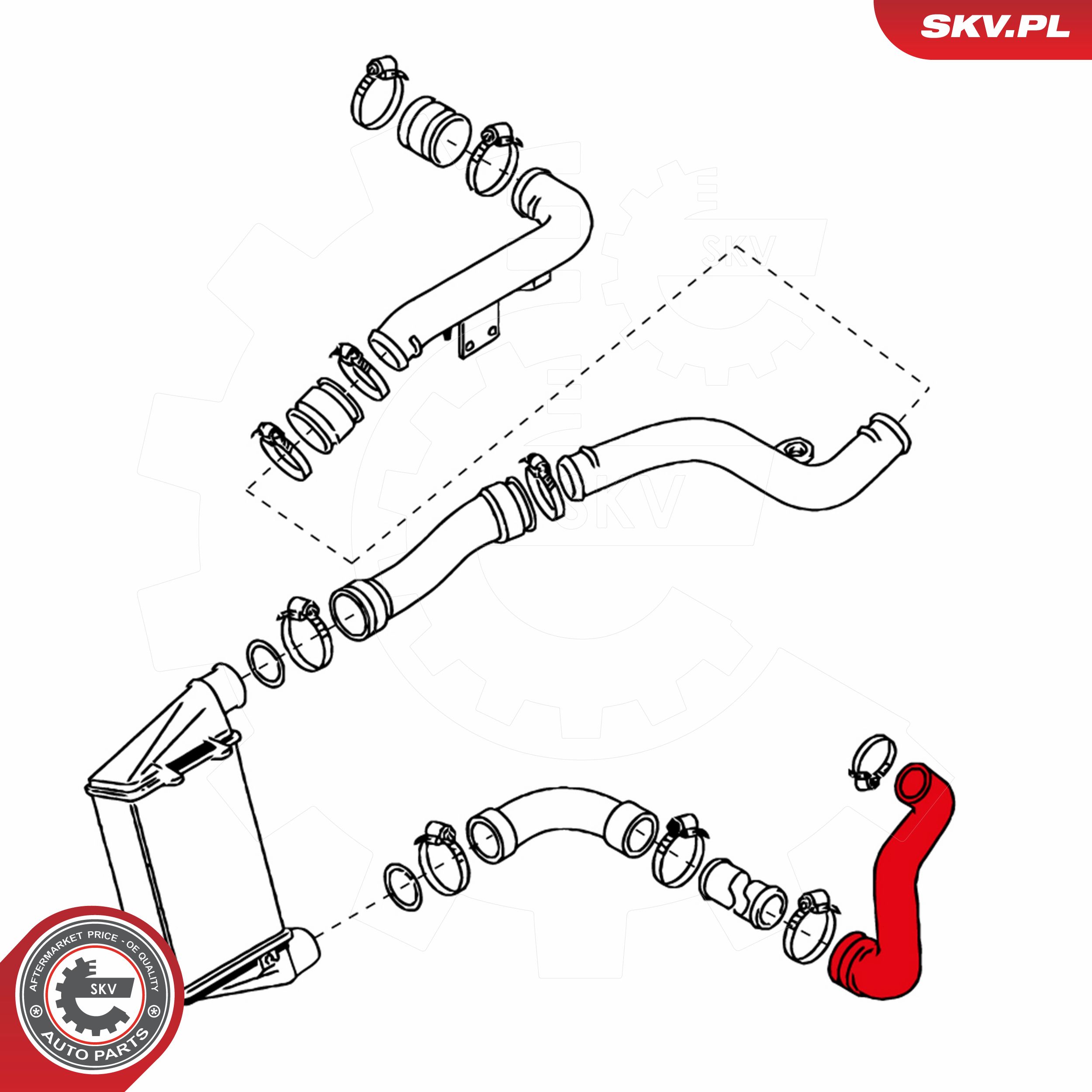 SKV.PL

SKV

SKV

AFTERMARKET PRICE - OE QUALITY

SKV

AUTO PARTS